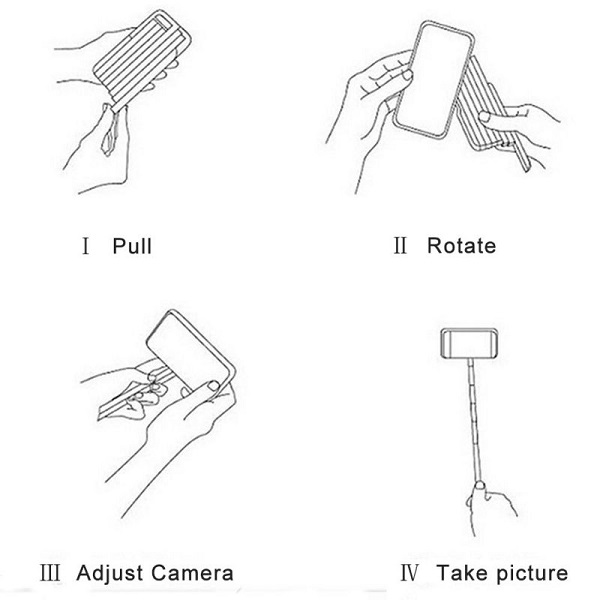 Ⅰ Pull

Ⅱ Rotate

Ⅲ Adjust Camera

Ⅳ Take picture