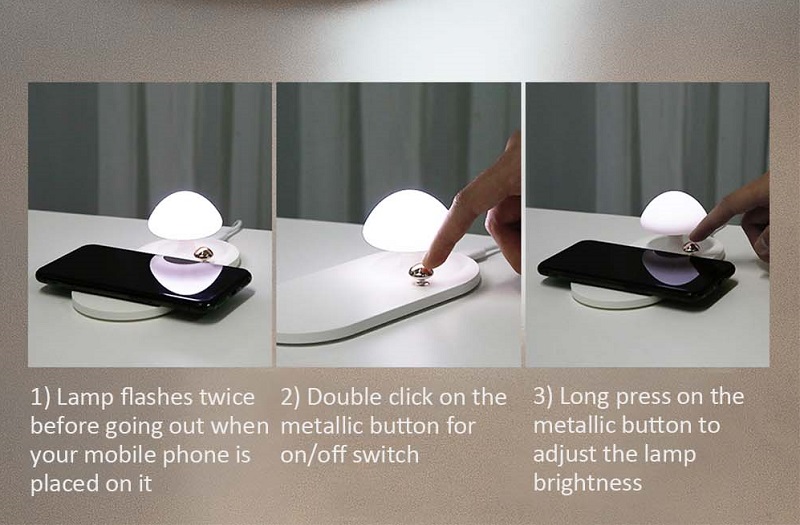 1) Lamp flashes twice before going out when your mobile phone is placed on it

2) Double click on the metallic button for on/off switch

3) Long press on the metallic button to adjust the lamp brightness